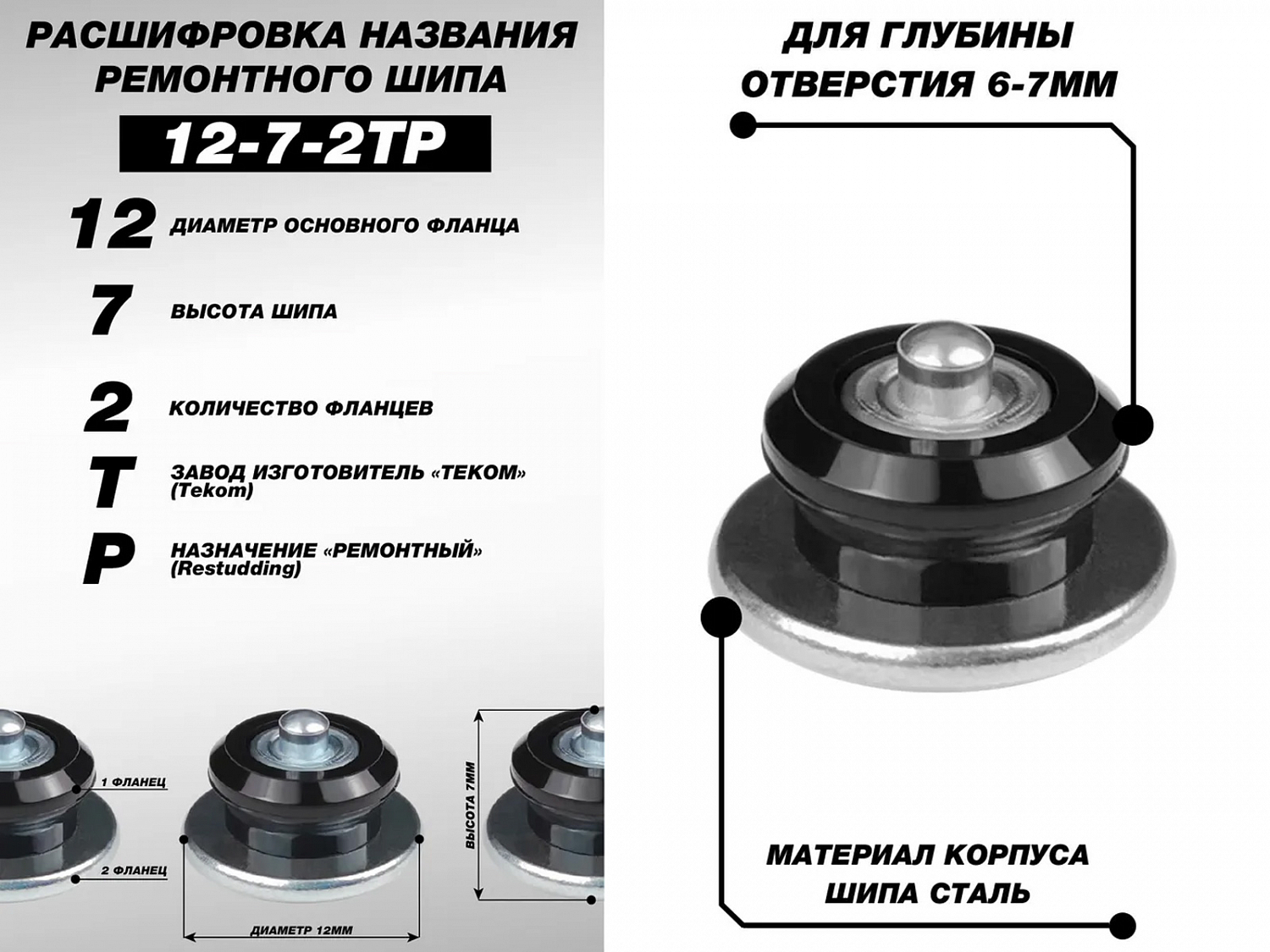 РАСШИФРОВКА НАЗВАНИЯ РЕМОНТНОГО ШИПА

12-7-2ТР

12 ДИАМЕТР ОСНОВНОГО ФЛАНЦА

7 ВЫСОТА ШИПА

2 КОЛИЧЕСТВО ФЛАНЦЕВ

Т ЗАВОД ИЗГОТОВИТЕЛЬ «ТЕКОМ» (Tekom)

Р НАЗНАЧЕНИЕ «РЕМОНТНЫЙ» (Restudding)

1 ФЛАНЕЦ

2 ФЛАНЕЦ

ДИАМЕТР 12ММ

ВЫСОТА 7ММ

ДЛЯ ГЛУБИНЫ ОТВЕРСТИЯ 6-7ММ

МАТЕРИАЛ КОРПУСА ШИПА СТАЛЬ